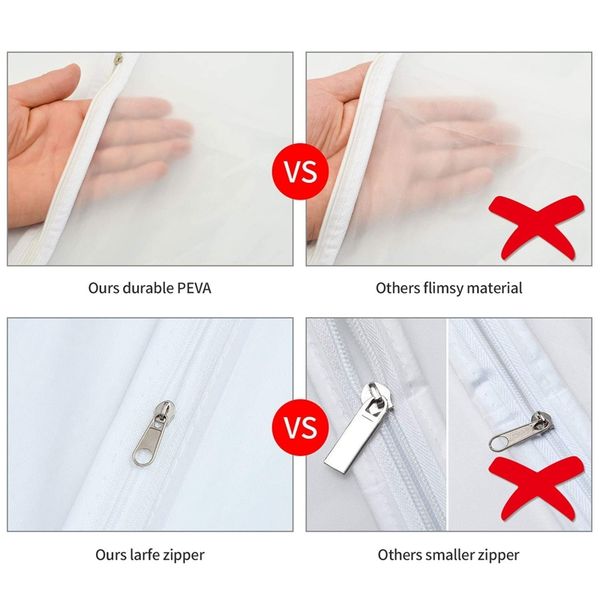 VS

Ours durable PEVA

Others flimsy material

VS

Ours larfe zipper

Others smaller zipper