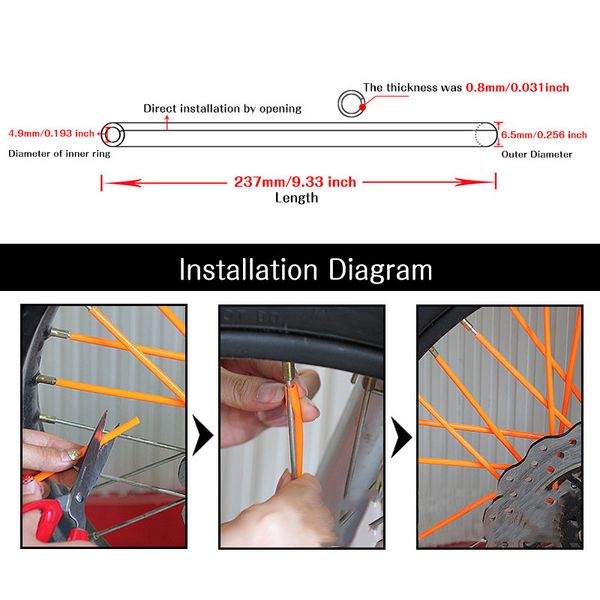 The thickness was 0.8mm/0.031inch

Direct installation by opening

4.9mm/0.193 inch
Diameter of inner ring

6.5mm/0.256 inch
Outer Diameter

237mm/9.33 inch
Length

Installation Diagram