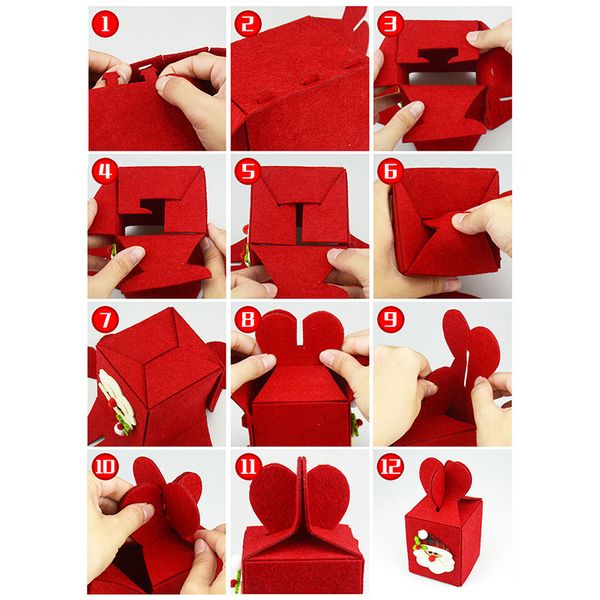 1
2
3
4
5
6
7
8
9
10
11
12