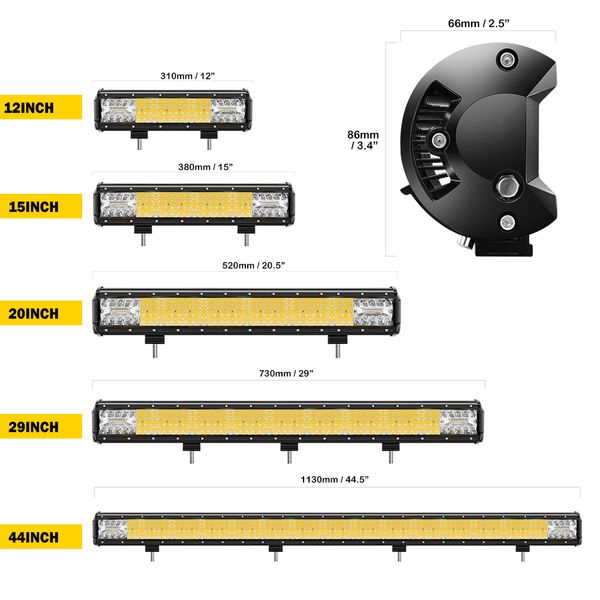 66mm / 2.5"

86mm / 3.4"

310mm / 12"

12INCH

380mm / 15"

15INCH

520mm / 20.5"

20INCH

730mm / 29"

29INCH

1130mm / 44.5"

44INCH