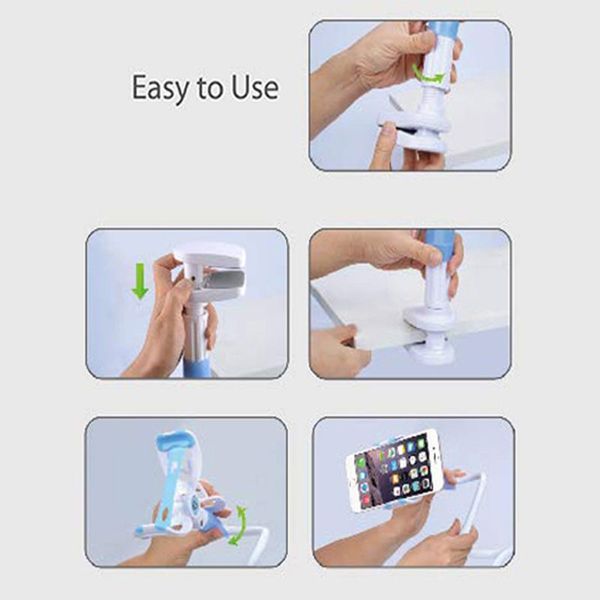 Easy to Use