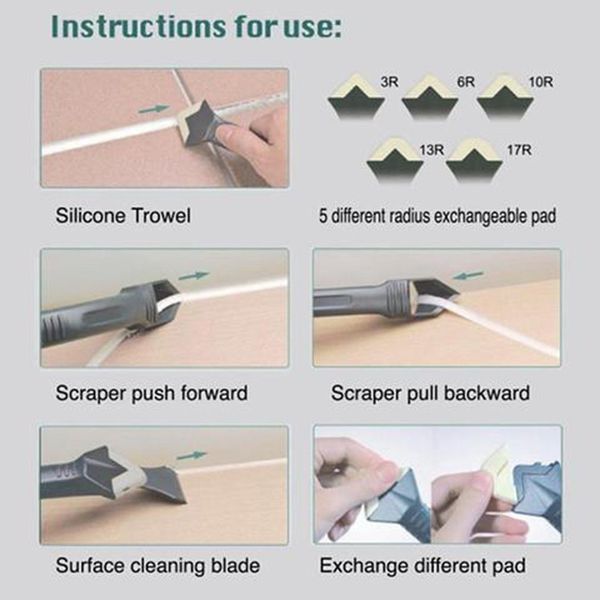 Instructions for use:

3R
6R
10R
13R
17R

Silicone Trowel

5 different radius exchangeable pad

Scraper push forward

Scraper pull backward

Surface cleaning blade

Exchange different pad