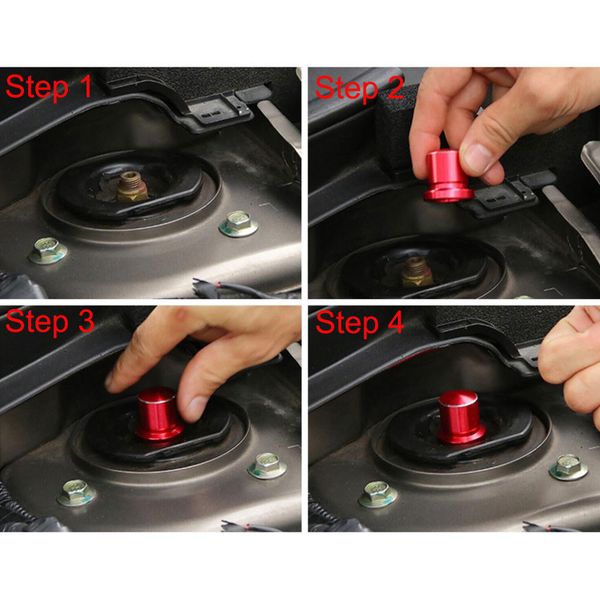 Step 1

Step 2

Step 3

Step 4