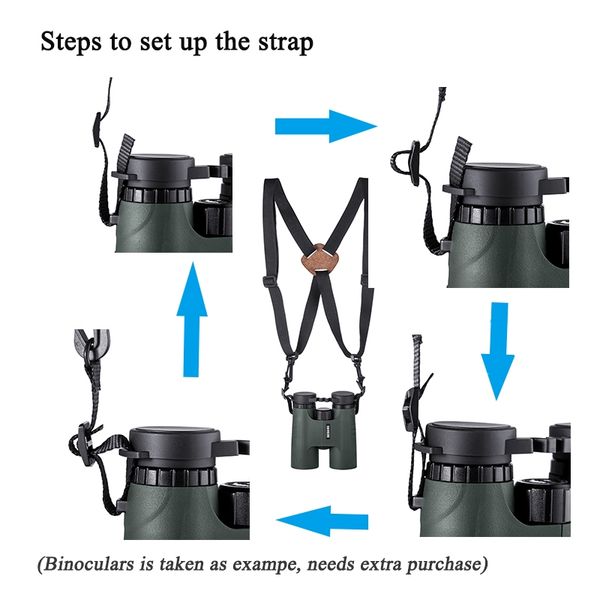 Steps to set up the strap

(Binoculars is taken as exampe, needs extra purchase)