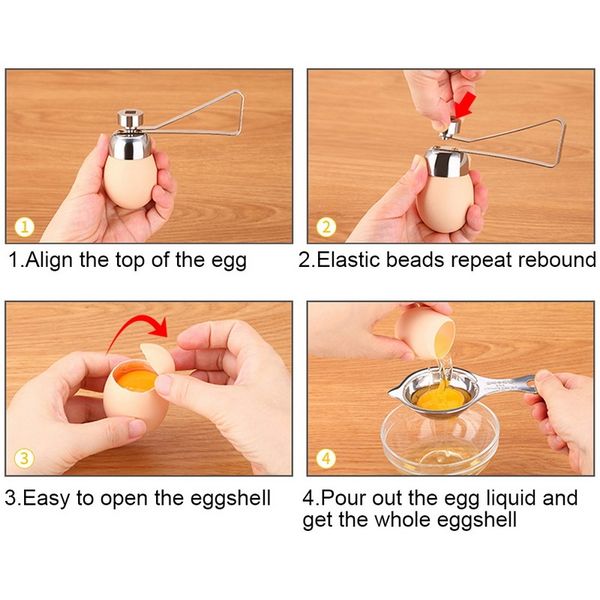 1

1.Align the top of the egg

2

2.Elastic beads repeat rebound

3

3.Easy to open the eggshell

4

4.Pour out the egg liquid and get the whole eggshell