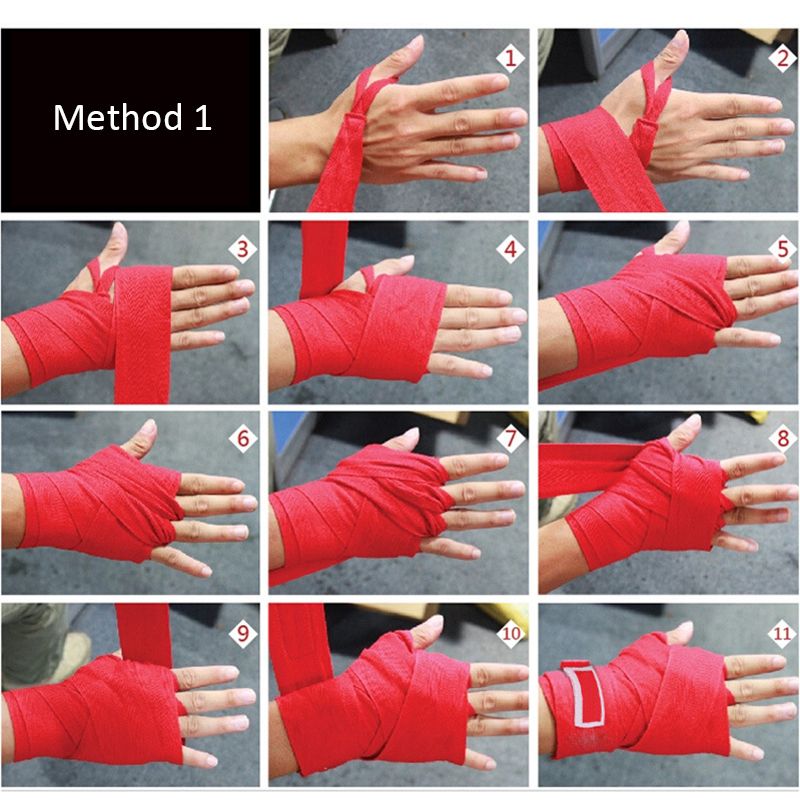 Method 1

1

2

3

4

5

6

7

8

9

10

11